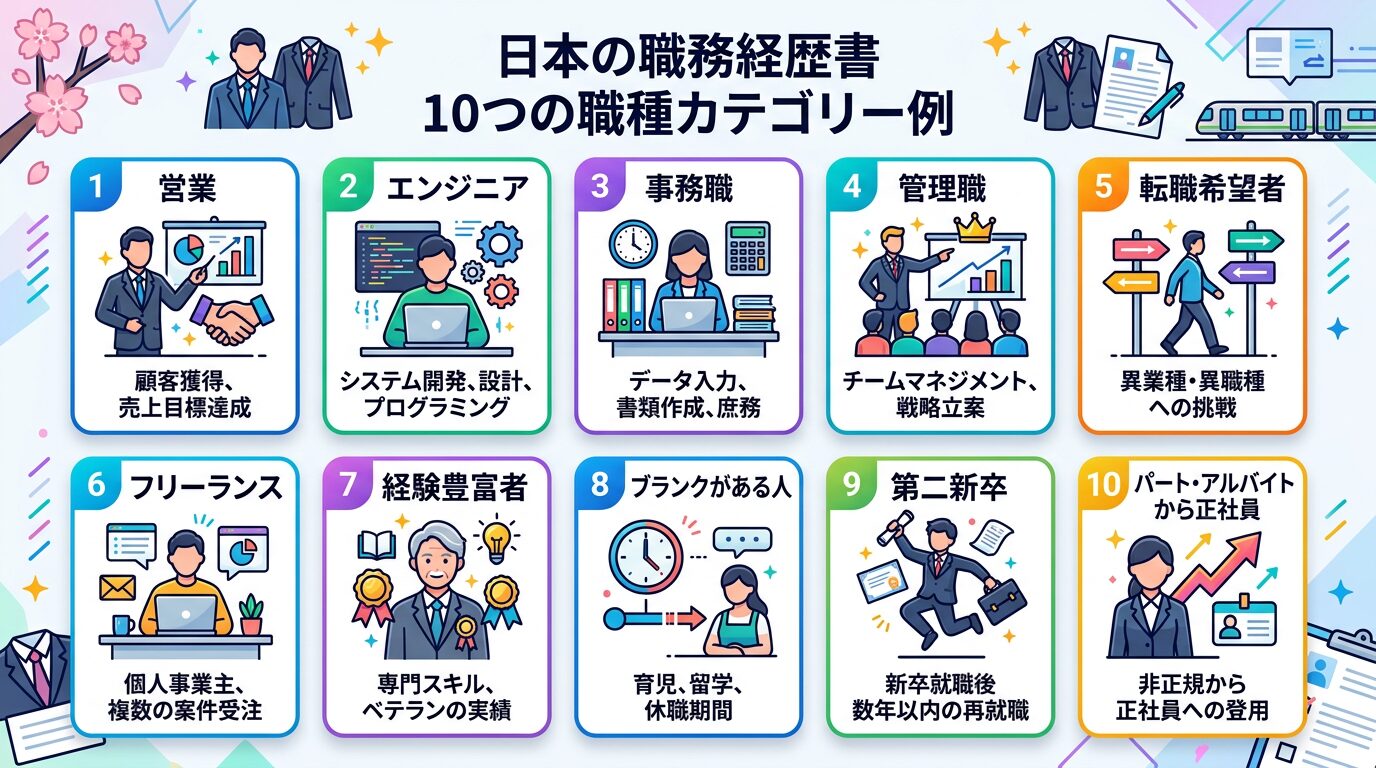 日本の職務経歴書
10つの職種カテゴリー例

1 営業
顧客獲得、売上目標達成

2 エンジニア
システム開発、設計、プログラミング

3 事務職
データ入力、書類作成、庶務

4 管理職
チームマネジメント、戦略立案

5 転職希望者
異業種・異職種への挑戦

6 フリーランス
個人事業主、複数の案件受注

7 経験豊富者
専門スキル、ベテランの実績

8 ブランクがある人
育児、留学、休職期間

9 第二新卒
新卒就職後数年以内の再就職

10 パート・アルバイトから正社員
非正規から正社員への登用